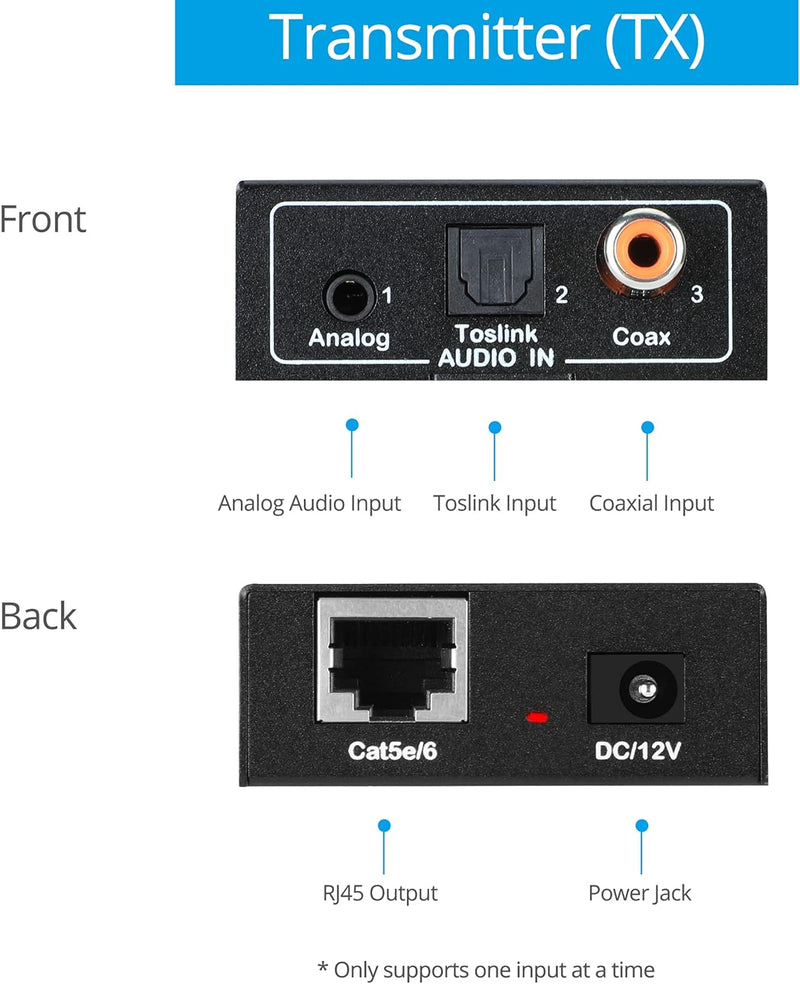 Transmitter (TX)

Front

1
Analog
2
Toslink
3
Coax
AUDIO IN

Analog Audio Input
Toslink Input
Coaxial Input

Back

Cat5e/6
DC/12V

RJ45 Output
Power Jack

* Only supports one input at a time